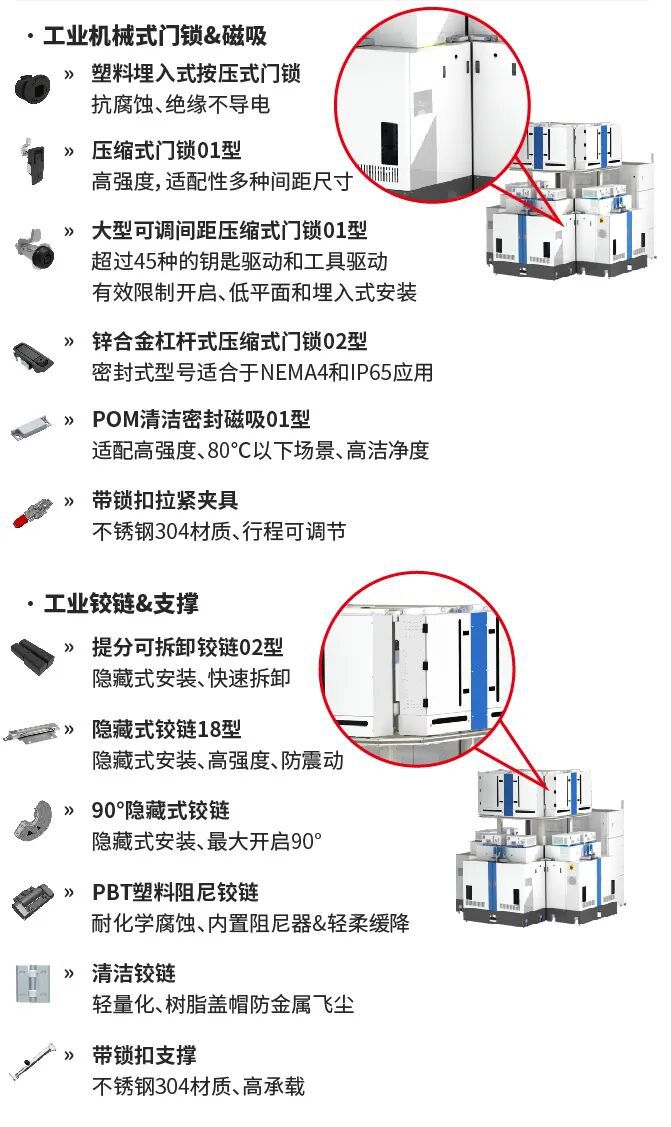 · 工业机械式门锁&磁吸

» 塑料埋入式按压式门锁
抗腐蚀、绝缘不导电

» 压缩式门锁01型
高强度，适配性多种间距尺寸

» 大型可调间距压缩式门锁01型
超过45种的钥匙驱动和工具驱动
有效限制开启、低平面和埋入式安装

» 锌合金杠杆式压缩式门锁02型
密封式型号适合于NEMA4和IP65应用

» POM清洁密封磁吸01型
适配高强度、80°C以下场景、高洁净度

» 带锁扣拉紧夹具
不锈钢304材质、行程可调节

· 工业铰链&支撑

» 提分可拆卸铰链02型
隐藏式安装、快速拆卸

» 隐藏式铰链18型
隐藏式安装、高强度、防震动

» 90°隐藏式铰链
隐藏式安装、最大开启90°

» PBT塑料阻尼铰链
耐化学腐蚀、内置阻尼器&轻柔缓降

» 清洁铰链
轻量化、树脂盖帽防金属飞尘

» 带锁扣支撑
不锈钢304材质、高承载