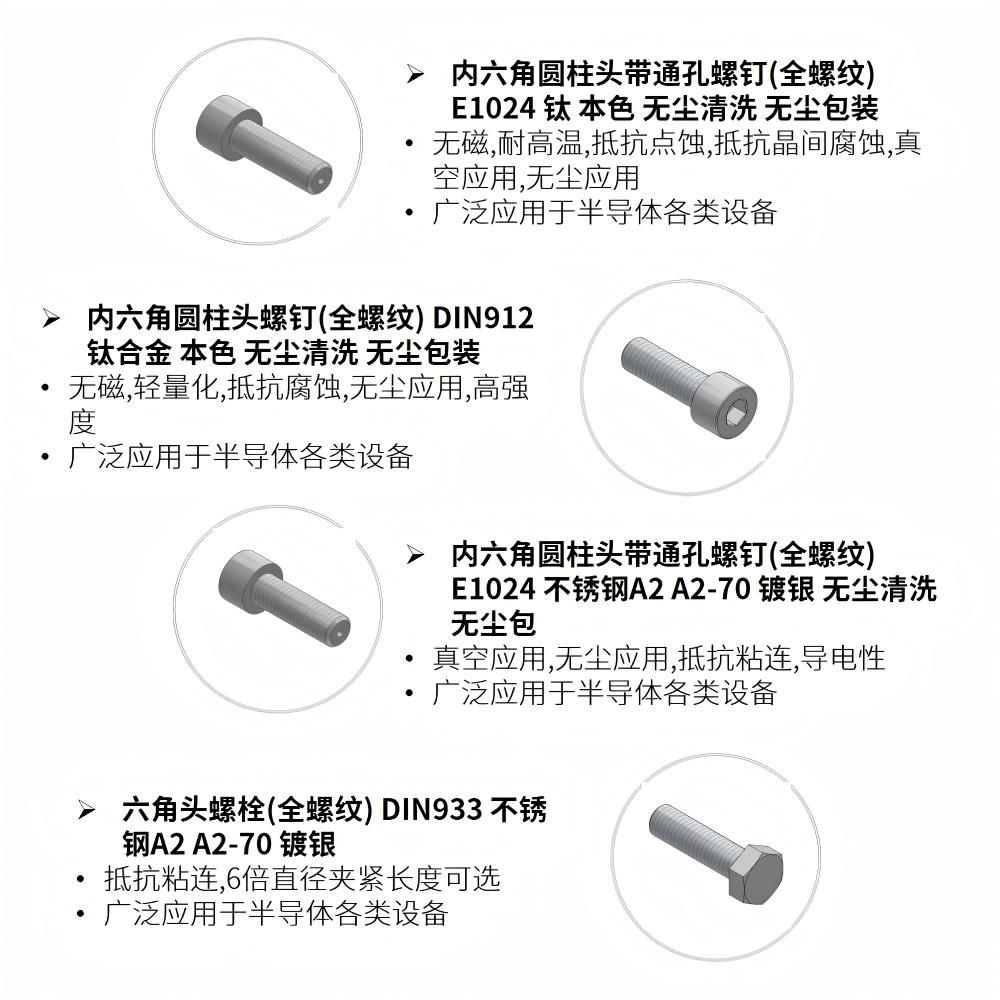 ➢ 内六角圆柱头带通孔螺钉(全螺纹) E1024 钛 本色 无尘清洗 无尘包装
• 无磁,耐高温,抵抗点蚀,抵抗晶间腐蚀,真空应用,无尘应用
• 广泛应用于半导体各类设备

➢ 内六角圆柱头螺钉(全螺纹) DIN912 钛合金 本色 无尘清洗 无尘包装
• 无磁,轻量化,抵抗腐蚀,无尘应用,高强度
• 广泛应用于半导体各类设备

➢ 内六角圆柱头带通孔螺钉(全螺纹) E1024 不锈钢A2 A2-70 镀银 无尘清洗 无尘包
• 真空应用,无尘应用,抵抗粘连,导电性
• 广泛应用于半导体各类设备

➢ 六角头螺栓(全螺纹) DIN933 不锈钢A2 A2-70 镀银
• 抵抗粘连,6倍直径夹紧长度可选
• 广泛应用于半导体各类设备