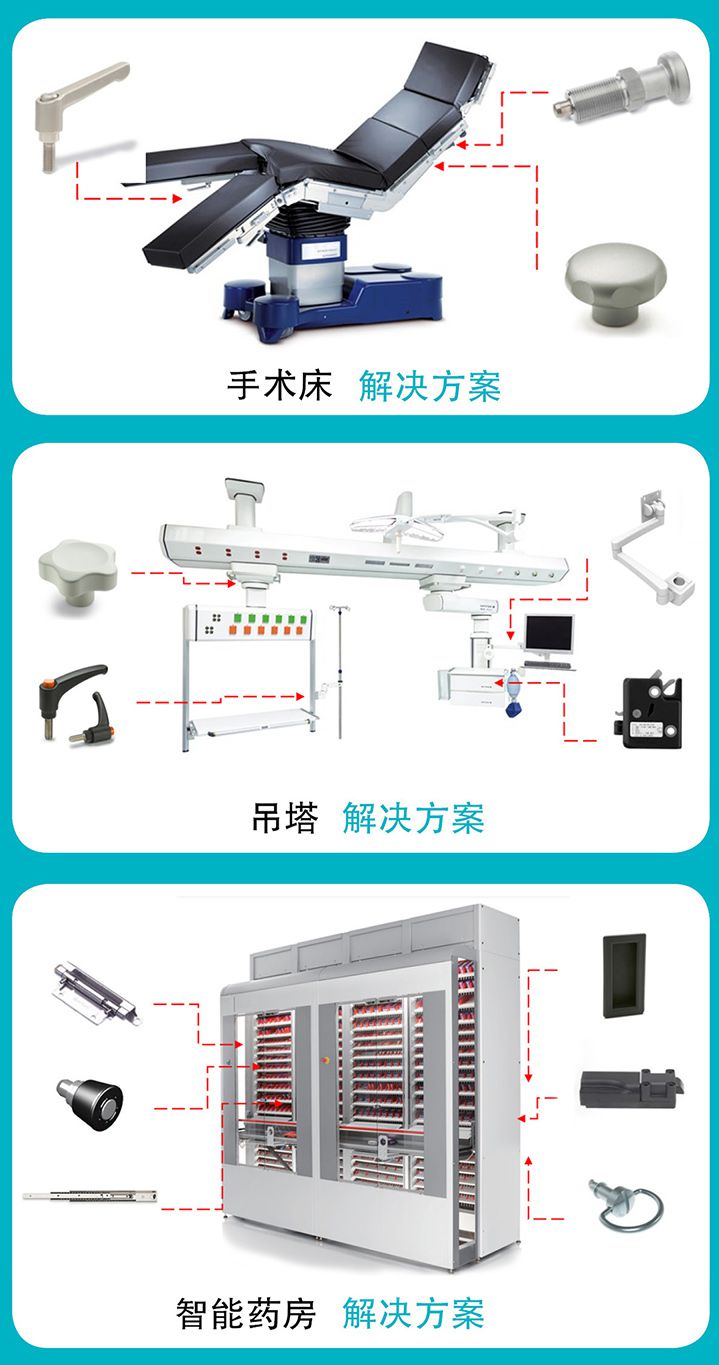 手术床 解决方案

吊塔 解决方案

智能药房 解决方案