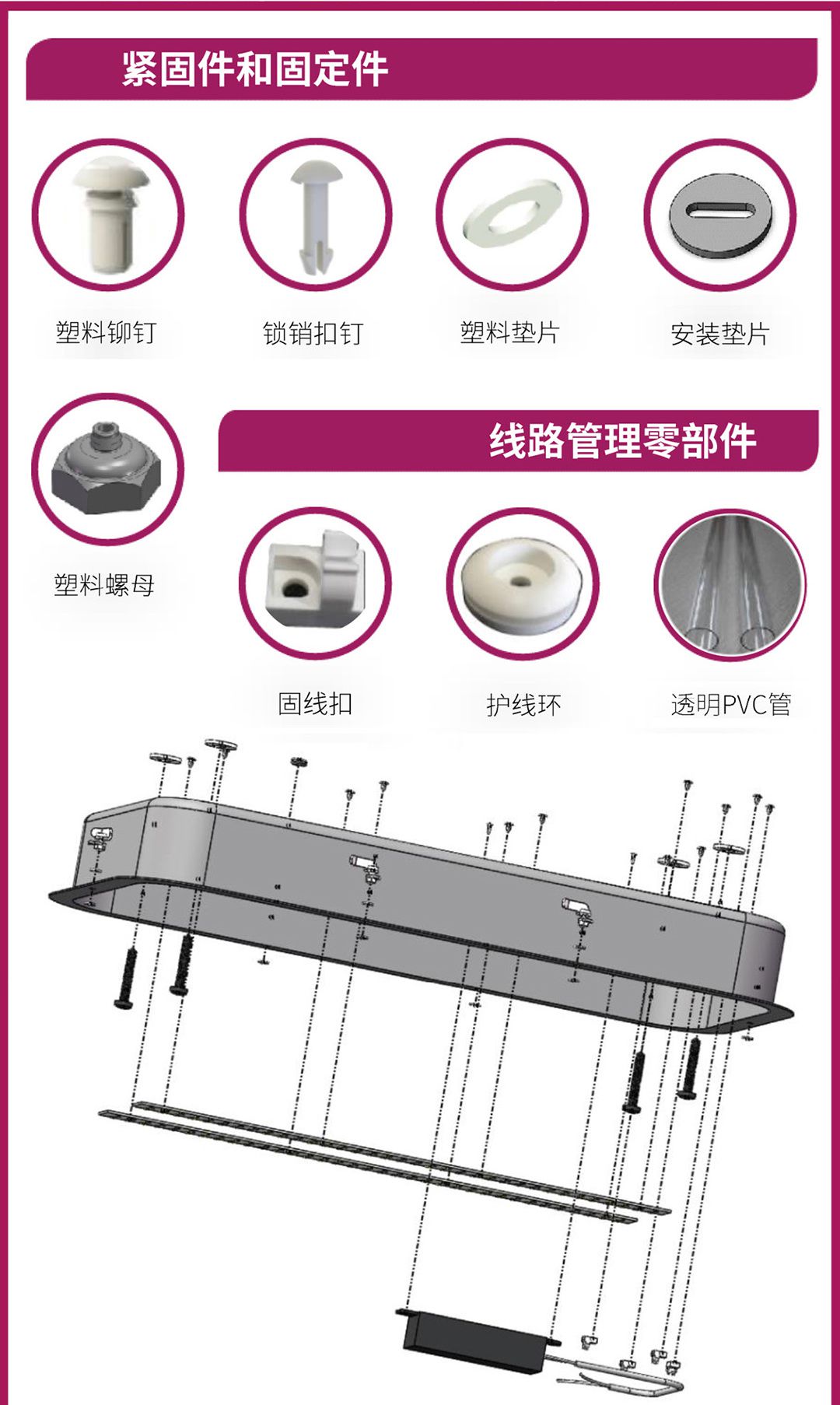 紧固件和固定件

塑料铆钉

锁销扣钉

塑料垫片

安装垫片

塑料螺母

线路管理零部件

固线扣

护线环

透明PVC管