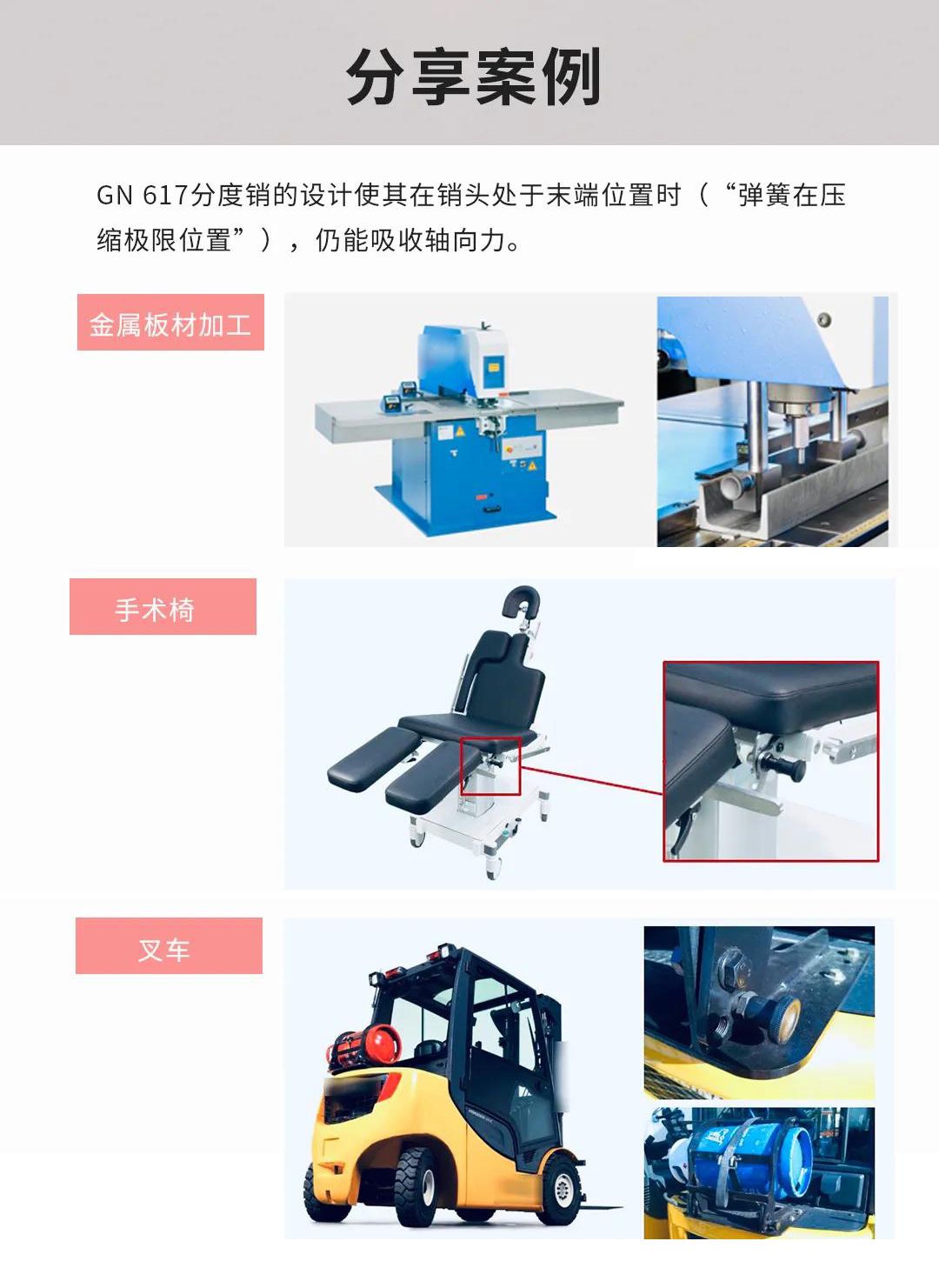 分享案例

GN 617分度销的设计使其在销头处于末端位置时（“弹簧在压缩极限位置”），仍能吸收轴向力。

金属板材加工

手术椅

叉车