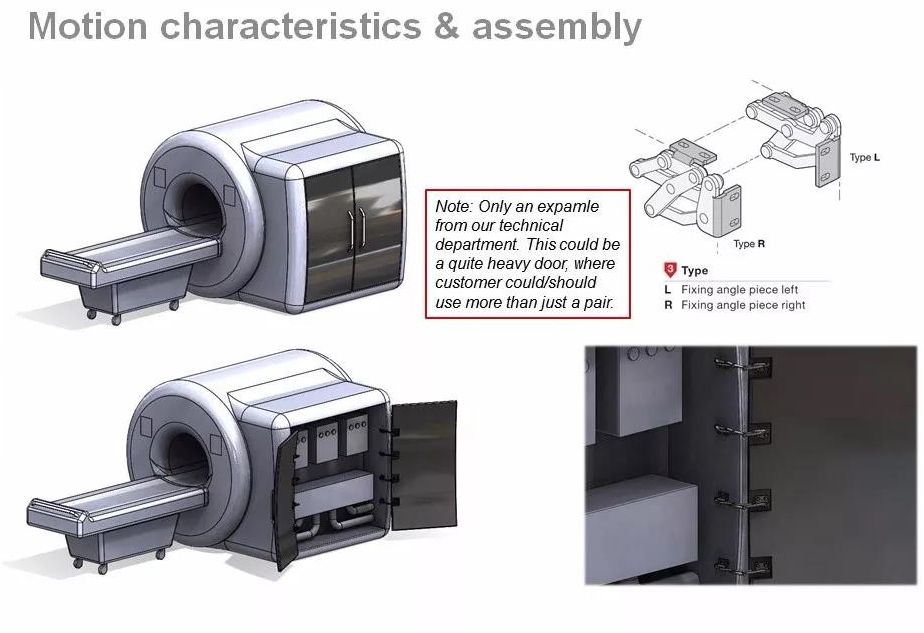 Motion characteristics & assembly

Note: Only an expamle from our technical department. This could be a quite heavy door, where customer could/should use more than just a pair.

Type L

Type R

3 Type
L Fixing angle piece left
R Fixing angle piece right